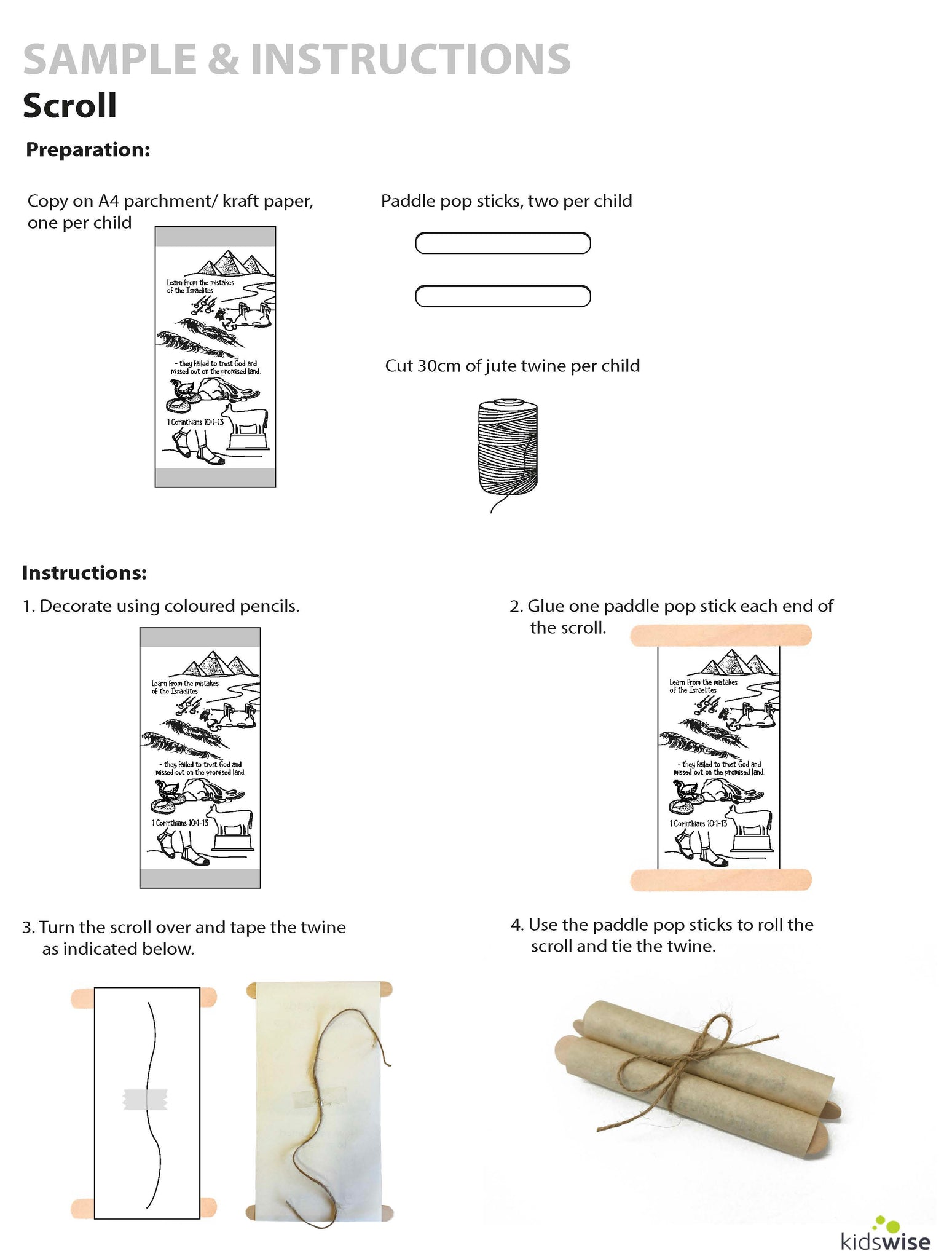 SAMPLE & INSTRUCTIONS
Scroll

Preparation:

Copy on A4 parchment/ kraft paper, one per child

Learn from the mistakes of the Israelites

- they failed to trust God and missed out on the promised land.

1 Corinthians 10:1-13

Paddle pop sticks, two per child

Cut 30cm of jute twine per child

Instructions:

1. Decorate using coloured pencils.

Learn from the mistakes of the Israelites

- they failed to trust God and missed out on the promised land.

1 Corinthians 10:1-13

2. Glue one paddle pop stick each end of the scroll.

Learn from the mistakes of the Israelites

- they failed to trust God and missed out on the promised land.

1 Corinthians 10:1-13

3. Turn the scroll over and tape the twine as indicated below.

4. Use the paddle pop sticks to roll the scroll and tie the twine.

kidswise